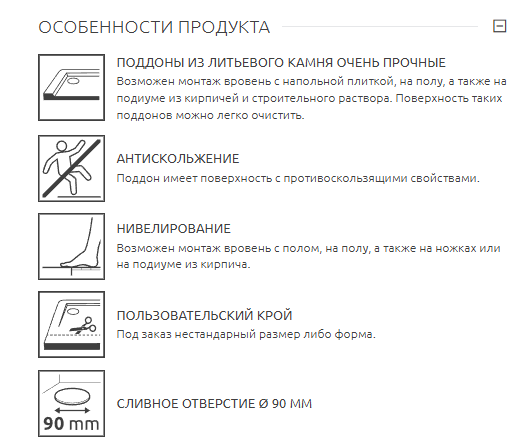 ОСОБЕННОСТИ ПРОДУКТА

ПОДДОНЫ ИЗ ЛИТЬЕВОГО КАМНЯ ОЧЕНЬ ПРОЧНЫЕ
Возможен монтаж вровень с напольной плиткой, на полу, а также на подиуме из кирпичей и строительного раствора. Поверхность таких поддонов можно легко очистить.

АНТИСКОЛЬЖЕНИЕ
Поддон имеет поверхность с противоскользящими свойствами.

НИВЕЛИРОВАНИЕ
Возможен монтаж вровень с полом, на полу, а также на ножках или на подиуме из кирпича.

ПОЛЬЗОВАТЕЛЬСКИЙ КРОЙ
Под заказ нестандарный размер либо форма.

90 mm
СЛИВНОЕ ОТВЕРСТИЕ Ø 90 ММ